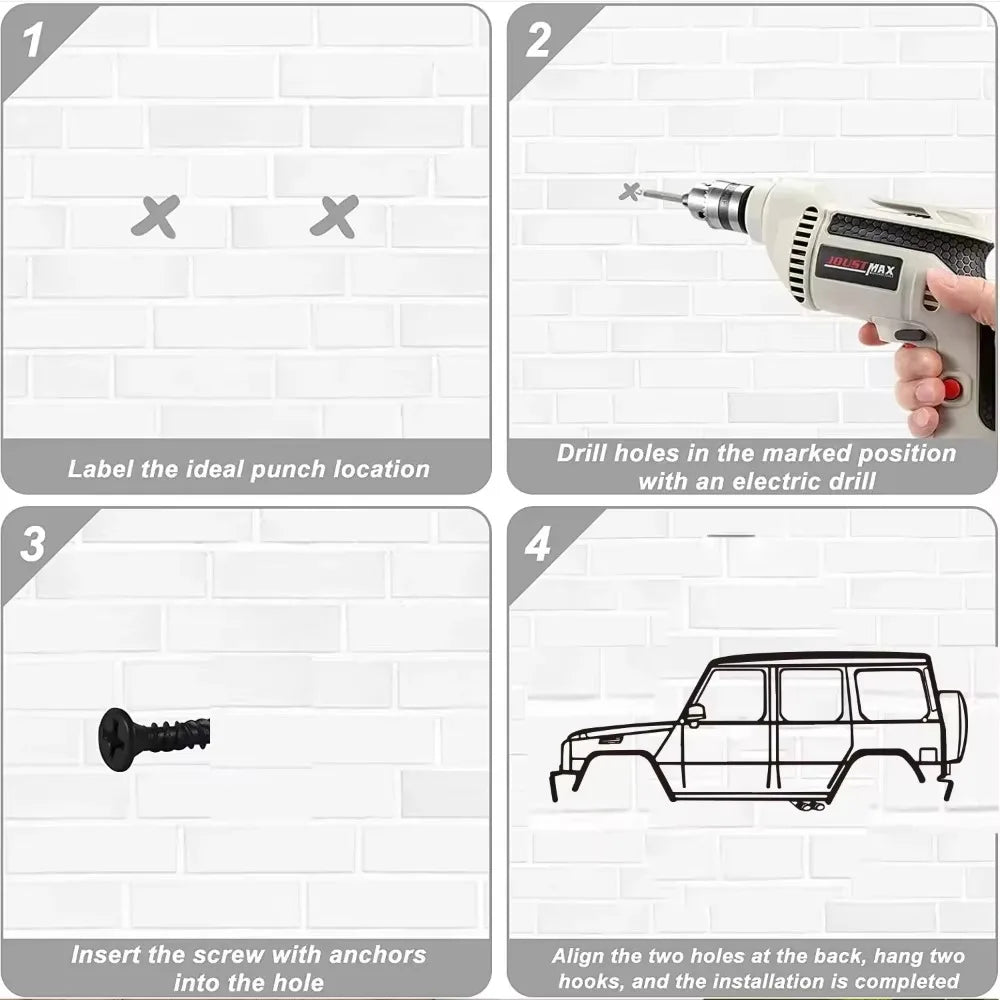 1

Label the ideal punch location

2

JOUSTMAX

Drill holes in the marked position with an electric drill

3

Insert the screw with anchors into the hole

4

Align the two holes at the back, hang two hooks, and the installation is completed