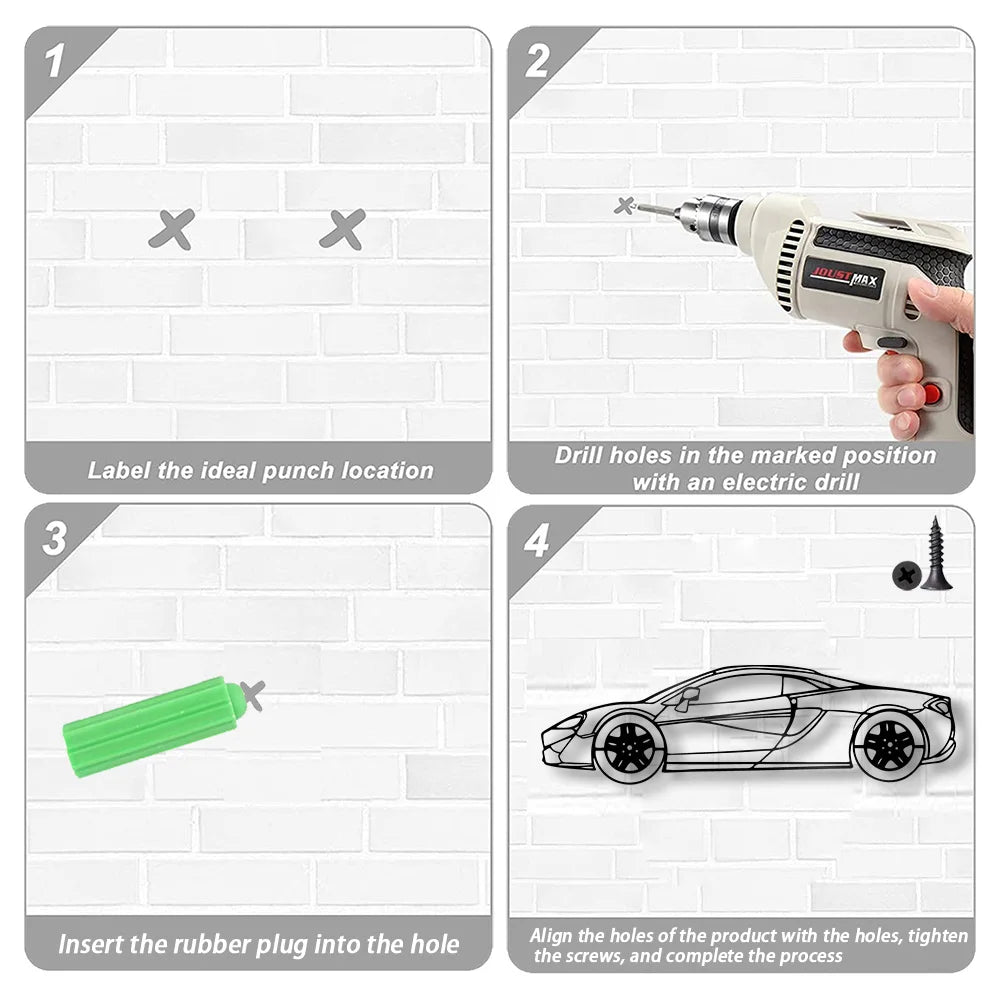 1

Label the ideal punch location

2

JOUSTMAX

Drill holes in the marked position with an electric drill

3

Insert the rubber plug into the hole

4

Align the holes of the product with the holes, tighten the screws, and complete the process